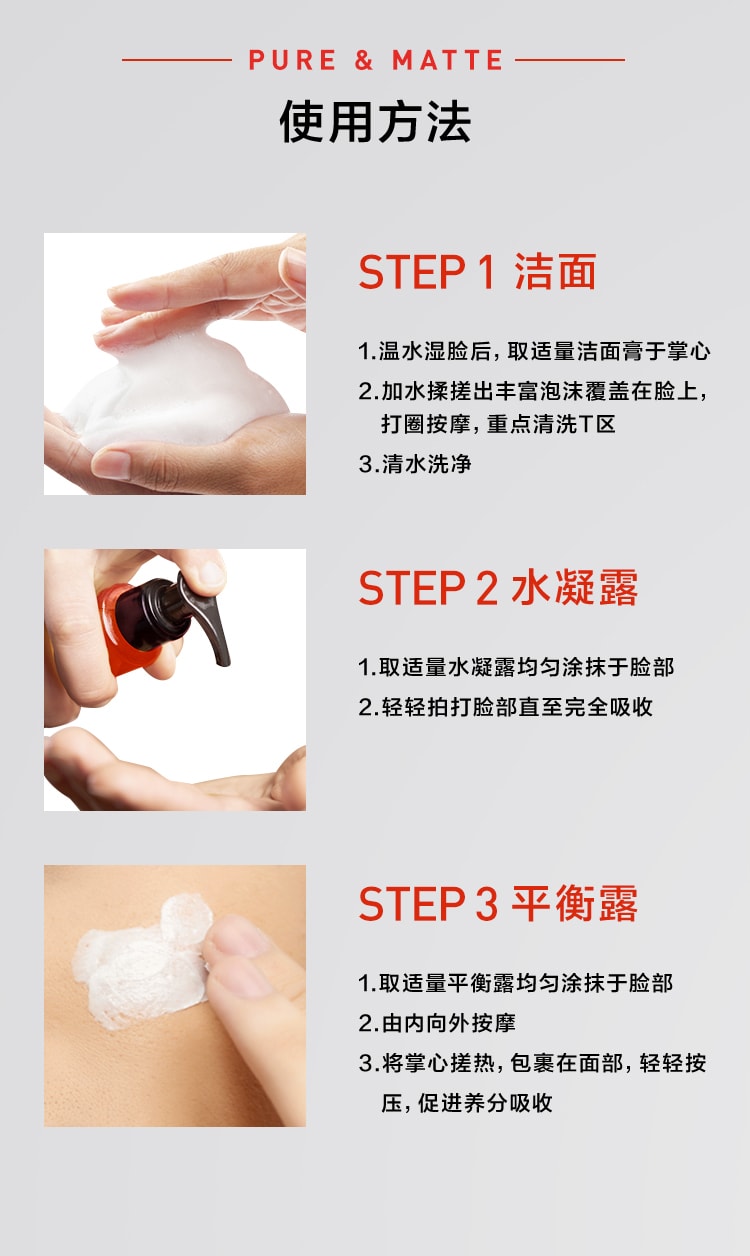 PURE & MATTE

使用方法

STEP 1 洁面

1.温水湿脸后，取适量洁面膏于掌心
2.加水揉搓出丰富泡沫覆盖在脸上，打圈按摩，重点清洗T区
3.清水洗净

STEP 2 水凝露

1.取适量水凝露均匀涂抹于脸部
2.轻轻拍打脸部直至完全吸收

STEP 3 平衡露

1.取适量平衡露均匀涂抹于脸部
2.由内向外按摩
3.将掌心搓热，包裹在面部，轻轻按压，促进养分吸收